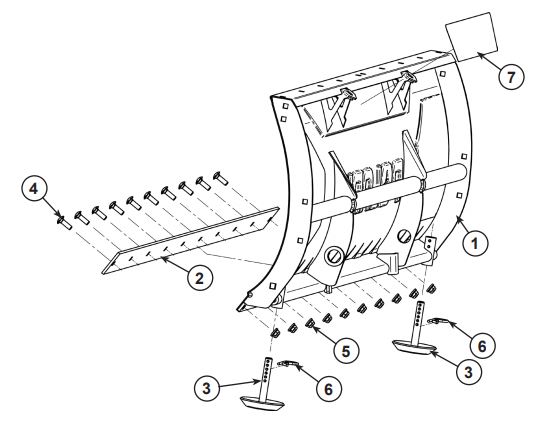 7

4

1

2

5

6

3

3

6